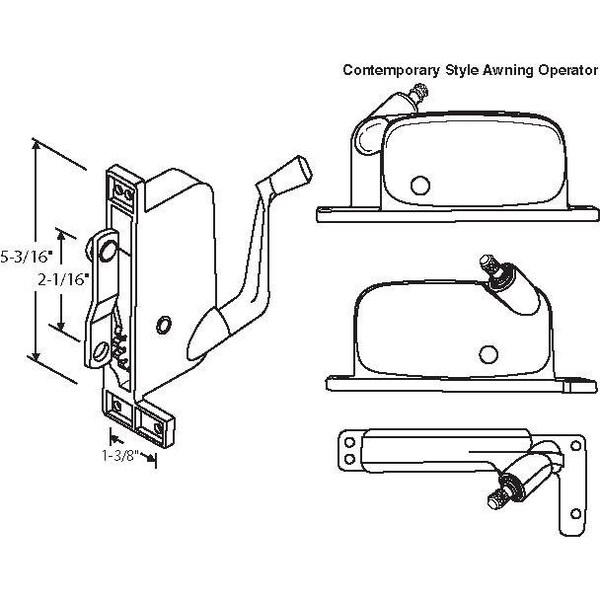 Contemporary Style Awning Operator

5-3/16"

2-1/16"

1-3/8"